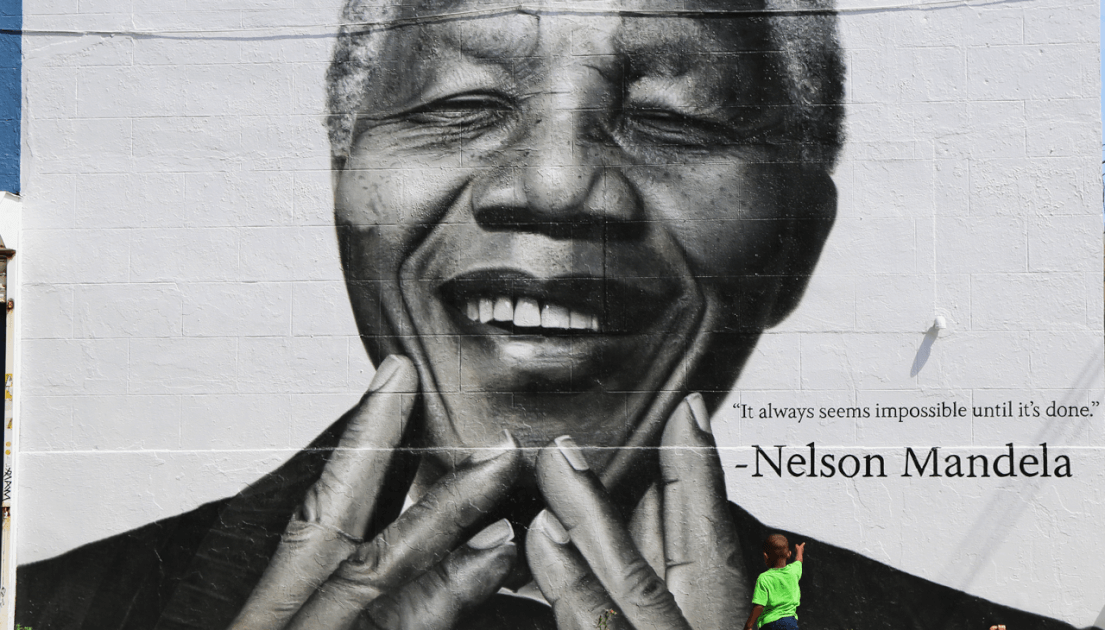 “It always seems impossible until it’s done.”
-Nelson Mandela